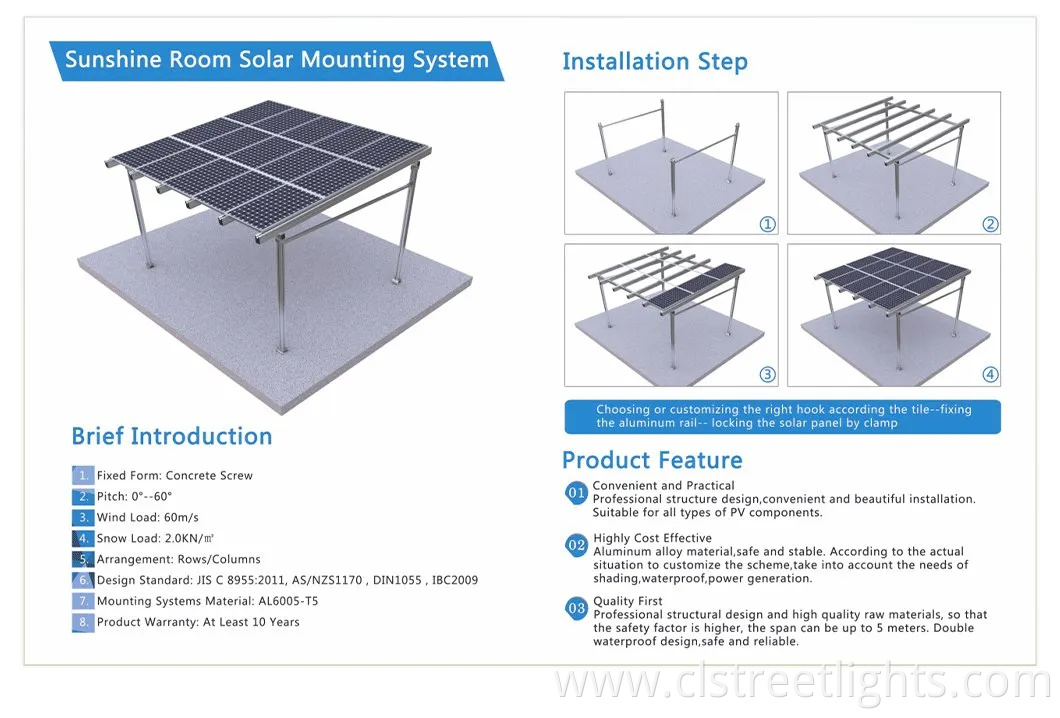 Sunshine Room Solar Mounting System

Brief Introduction

1. Fixed Form: Concrete Screw
2. Pitch: 0°--60°
3. Wind Load: 60m/s
4. Snow Load: 2.0KN/㎡
5. Arrangement: Rows/Columns
6. Design Standard: JIS C 8955:2011, AS/NZS1170 , DIN1055 , IBC2009
7. Mounting Systems Material: AL6005-T5
8. Product Warranty: At Least 10 Years

Installation Step

①
②
③
④

Choosing or customizing the right hook according the tile--fixing the aluminum rail-- locking the solar panel by clamp

Product Feature

01 Convenient and Practical
Professional structure design,convenient and beautiful installation. Suitable for all types of PV components.

02 Highly Cost Effective
Aluminum alloy material,safe and stable. According to the actual situation to customize the scheme,take into account the needs of shading,waterproof,power generation.

03 Quality First
Professional structural design and high quality raw materials, so that the safety factor is higher, the span can be up to 5 meters. Double waterproof design,safe and reliable.

www.clstreetlights.com